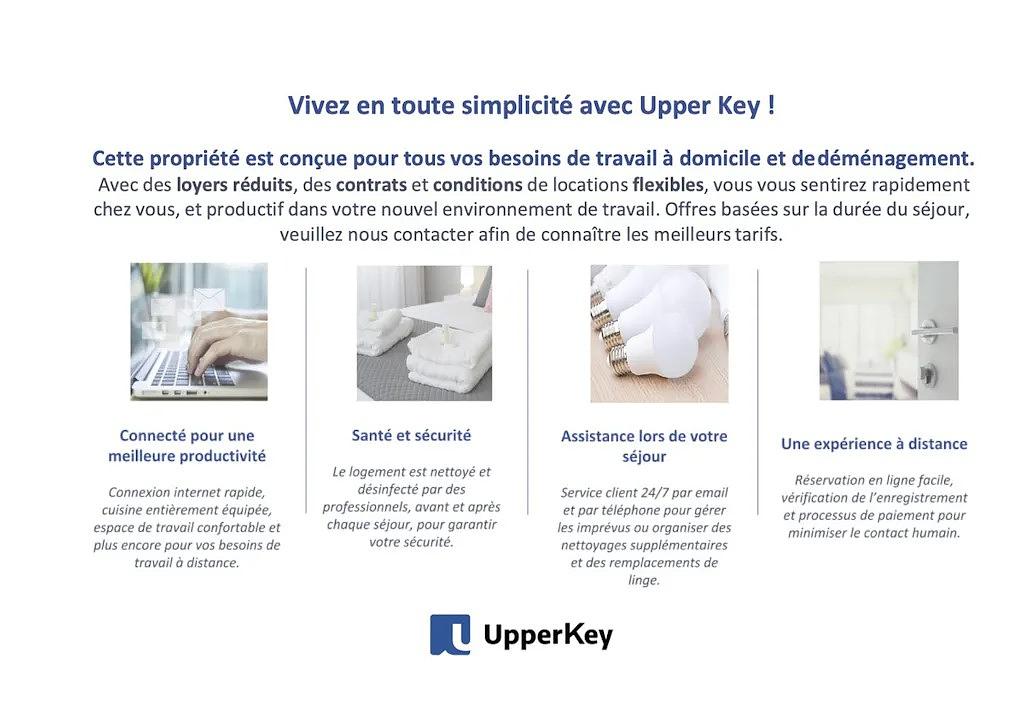 Vivez en toute simplicité avec Upper Key !

Cette propriété est conçue pour tous vos besoins de travail à domicile et dedéménagement. Avec des loyers réduits, des contrats et conditions de locations flexibles, vous vous sentirez rapidement chez vous, et productif dans votre nouvel environnement de travail. Offres basées sur la durée du séjour, veuillez nous contacter afin de connaître les meilleurs tarifs.

Connecté pour une meilleure productivité

Connexion internet rapide, cuisine entièrement équipée, espace de travail confortable et plus encore pour vos besoins de travail à distance.

Santé et sécurité

Le logement est nettoyé et désinfecté par des professionnels, avant et après chaque séjour, pour garantir votre sécurité.

Assistance lors de votre séjour

Service client 24/7 par email et par téléphone pour gérer les imprévus ou organiser des nettoyages supplémentaires et des remplacements de linge.

Une expérience à distance

Réservation en ligne facile, vérification de l'enregistrement et processus de paiement pour minimiser le contact humain.

UpperKey